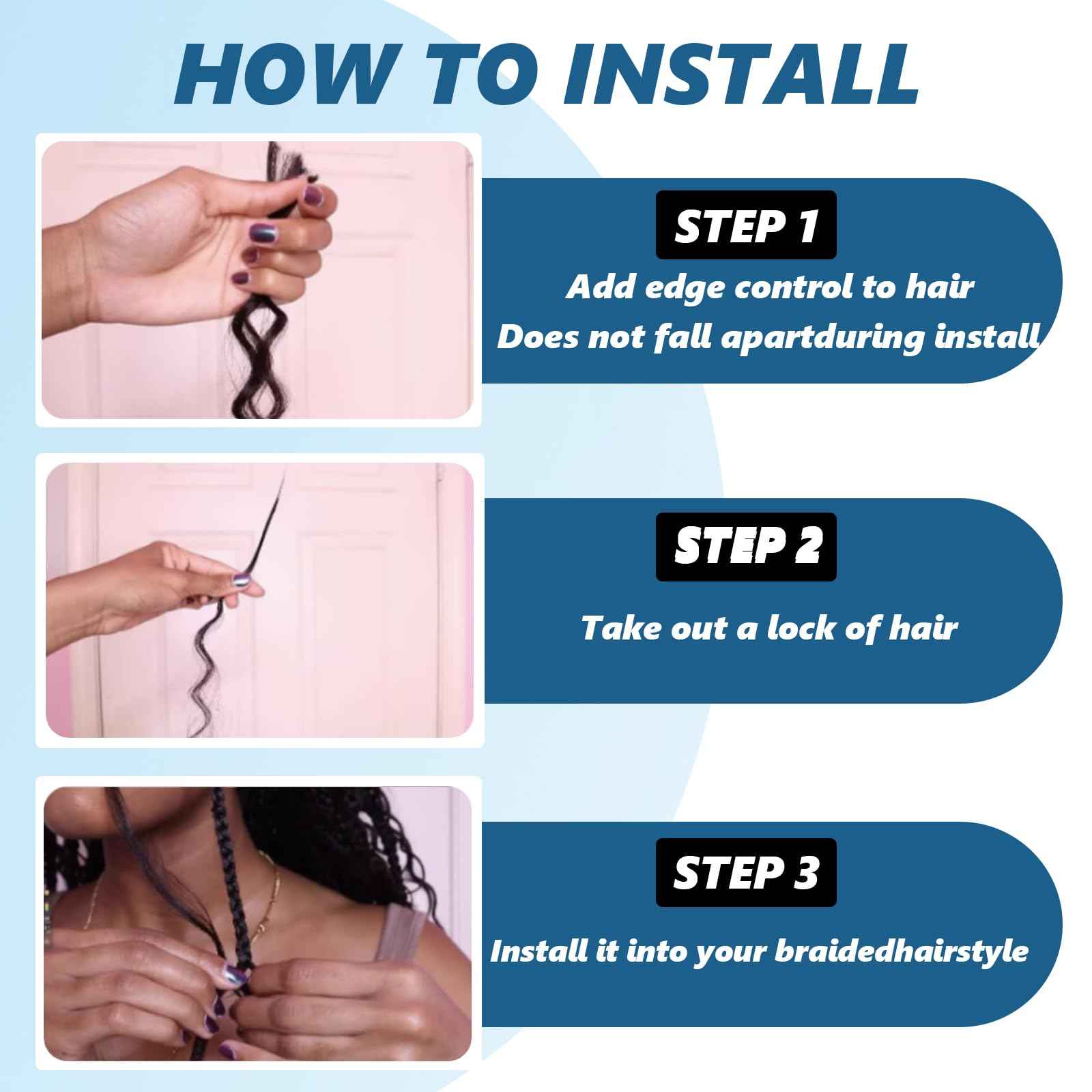 HOW TO INSTALL

STEP 1

Add edge control to hair
Does not fall apartduring install

STEP 2

Take out a lock of hair

STEP 3

Install it into your braidedhairstyle