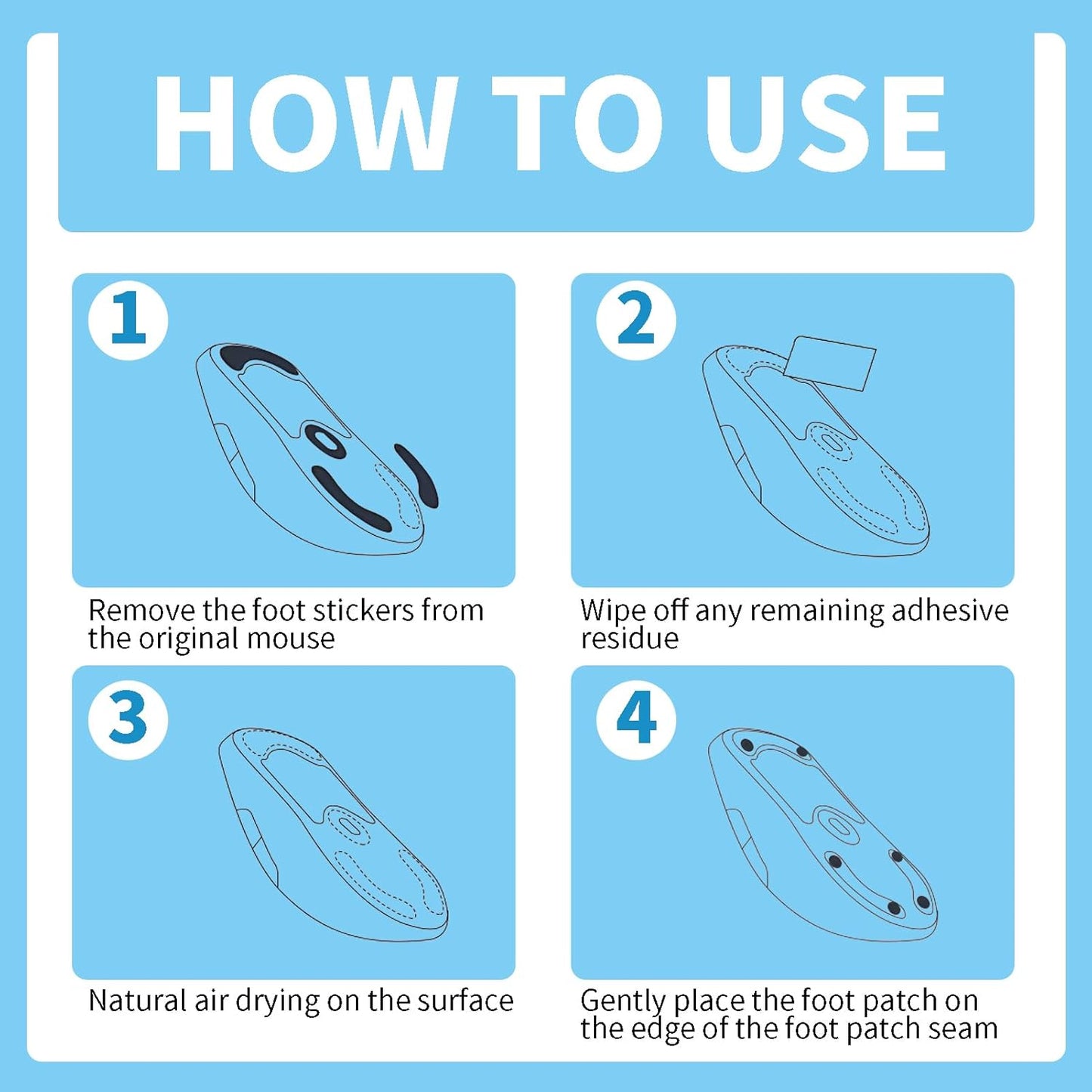 HOW TO USE

1

Remove the foot stickers from the original mouse

2

Wipe off any remaining adhesive residue

3

Natural air drying on the surface

4

Gently place the foot patch on the edge of the foot patch seam