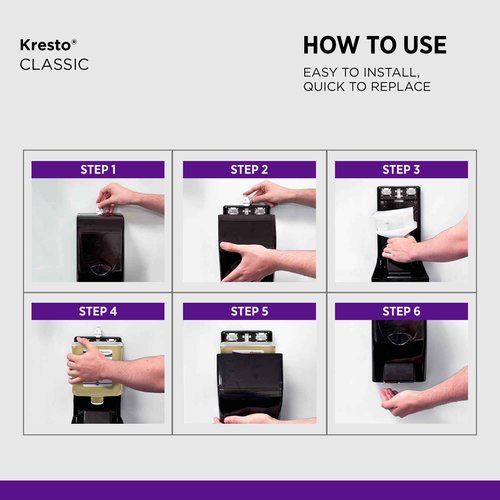 Kresto®
CLASSIC

HOW TO USE
EASY TO INSTALL,
QUICK TO REPLACE

STEP 1

STEP 2

STEP 3

STEP 4

STEP 5

STEP 6