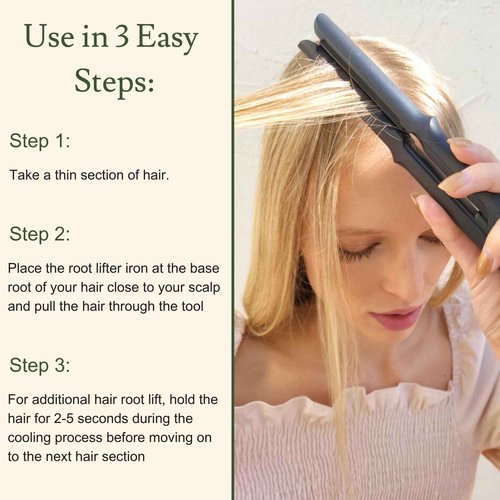 Use in 3 Easy Steps:

Step 1:

Take a thin section of hair.

Step 2:

Place the root lifter iron at the base root of your hair close to your scalp and pull the hair through the tool

Step 3:

For additional hair root lift, hold the hair for 2-5 seconds during the cooling process before moving on to the next hair section