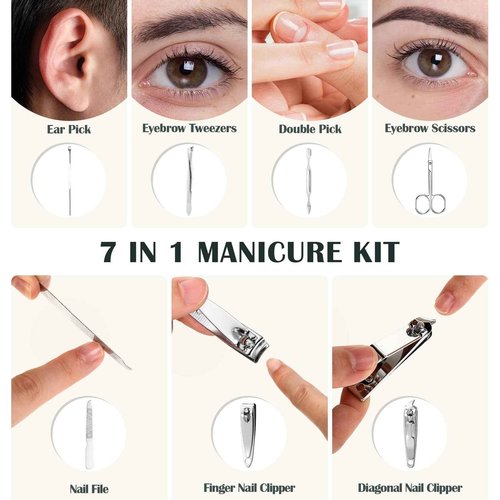 Ear Pick

Eyebrow Tweezers

Double Pick

Eyebrow Scissors

7 IN 1 MANICURE KIT

Nail File

Finger Nail Clipper

Diagonal Nail Clipper