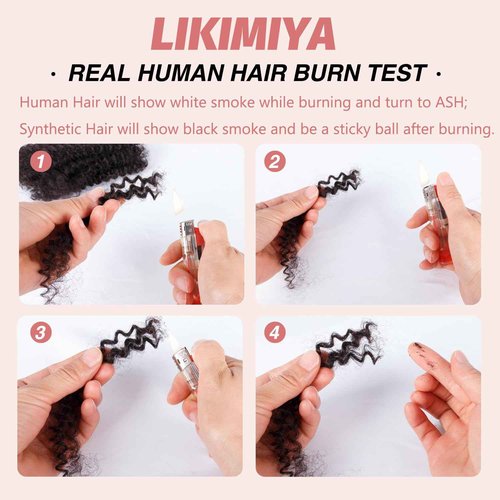 LIKIMIYA

· REAL HUMAN HAIR BURN TEST ·

Human Hair will show white smoke while burning and turn to ASH;
Synthetic Hair will show black smoke and be a sticky ball after burning.

1

2

3

4