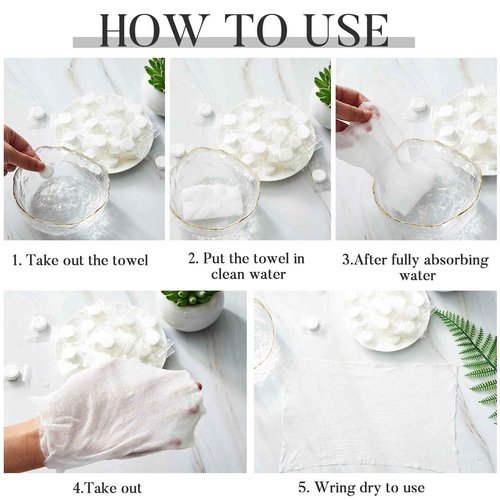 HOW TO USE

1. Take out the towel

2. Put the towel in clean water

3.After fully absorbing water

4.Take out

5. Wring dry to use