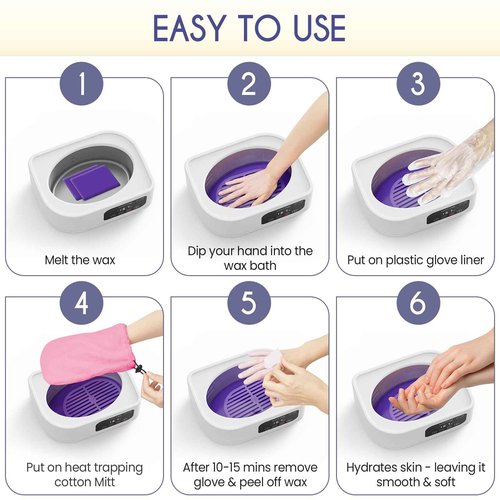 EASY TO USE

1

Melt the wax

2

Dip your hand into the wax bath

3

Put on plastic glove liner

4

Put on heat trapping cotton Mitt

5

After 10-15 mins remove glove & peel off wax

6

Hydrates skin - leaving it smooth & soft