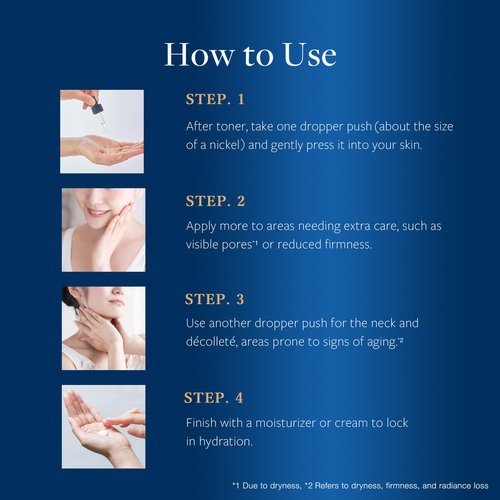 How to Use

STEP. 1

After toner, take one dropper push (about the size of a nickel) and gently press it into your skin.

STEP. 2

Apply more to areas needing extra care, such as visible pores*1 or reduced firmness.

STEP. 3

Use another dropper push for the neck and décolleté, areas prone to signs of aging.*2

STEP. 4

Finish with a moisturizer or cream to lock in hydration.

*1 Due to dryness, *2 Refers to dryness, firmness, and radiance loss