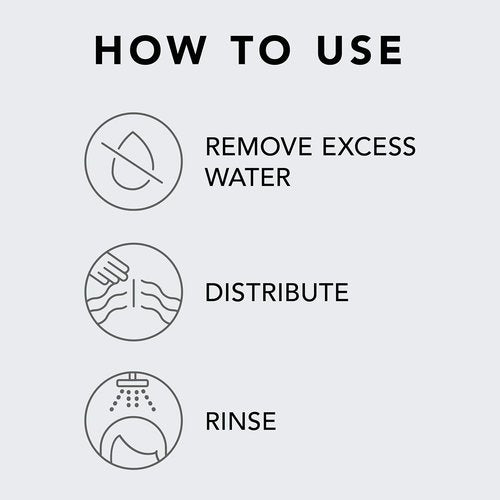 HOW TO USE

REMOVE EXCESS WATER

DISTRIBUTE

RINSE