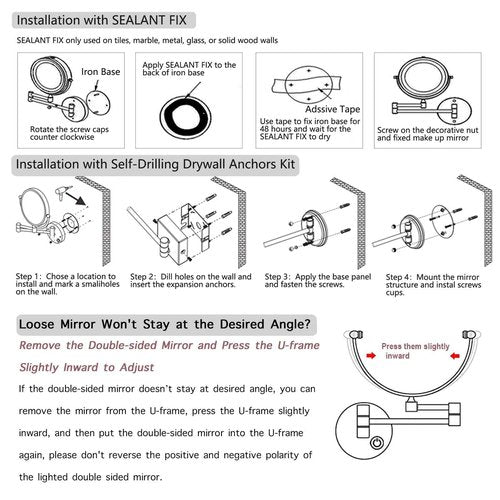 Installation with SEALANT FIX

SEALANT FIX only used on tiles, marble, metal, glass, or solid wood walls

Iron Base

Rotate the screw caps counter clockwise

Apply SEALANT FIX to the back of iron base

Adssive Tape

Use tape to fix iron base for 48 hours and wait for the SEALANT FIX to dry

Screw on the decorative nut and fixed make up mirror

Installation with Self-Drilling Drywall Anchors Kit

Step 1: Chose a location to install and mark a smaliholes on the wall.

Step 2: Dill holes on the wall and insert the expansion anchors.

Step 3: Apply the base panel and fasten the screws.

Step 4: Mount the mirror structure and instal screws cups.

Loose Mirror Won't Stay at the Desired Angle?

Remove the Double-sided Mirror and Press the U-frame Slightly Inward to Adjust

If the double-sided mirror doesn't stay at desired angle, you can remove the mirror from the U-frame, press the U-frame slightly inward, and then put the double-sided mirror into the U-frame again, please don't reverse the positive and negative polarity of the lighted double sided mirror.

Press them slightly inward