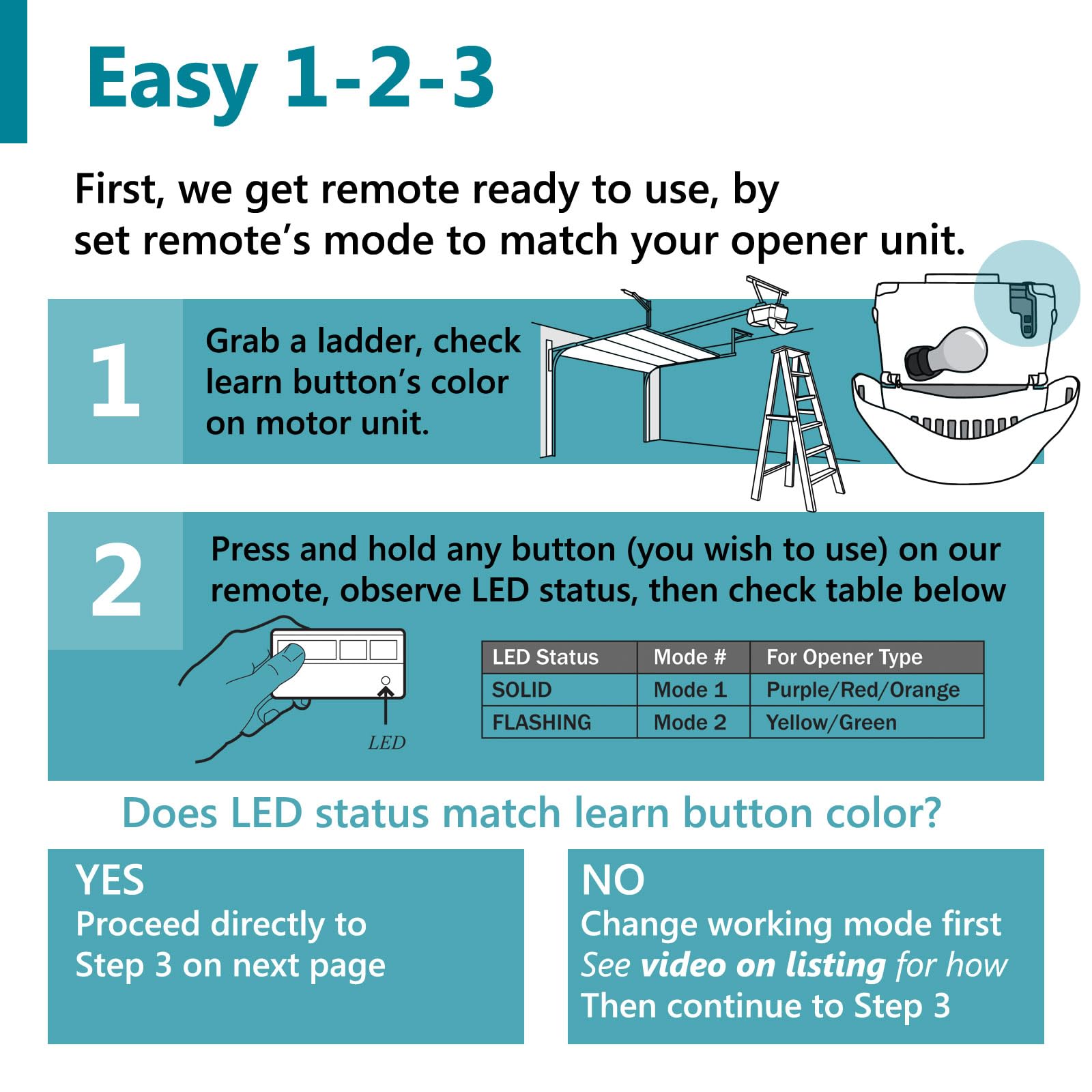 Easy 1-2-3

First, we get remote ready to use, by set remote's mode to match your opener unit.

1

Grab a ladder, check learn button's color on motor unit.

2

Press and hold any button (you wish to use) on our remote, observe LED status, then check table below

LED

| LED Status | Mode # | For Opener Type |
|---|---|---|
| SOLID | Mode 1 | Purple/Red/Orange |
| FLASHING | Mode 2 | Yellow/Green |

Does LED status match learn button color?

YES
Proceed directly to Step 3 on next page

NO
Change working mode first
See video on listing for how
Then continue to Step 3