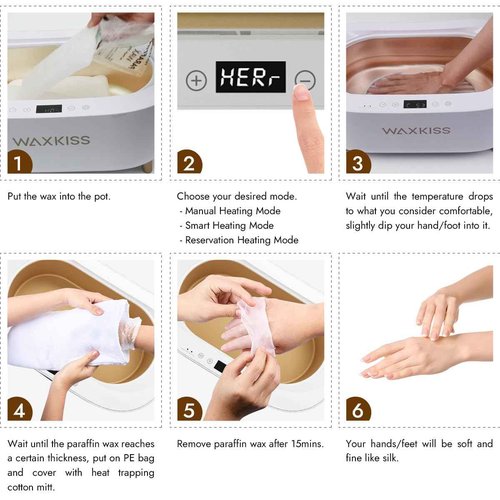 WAXKISS

1

Put the wax into the pot.

HERr

2

Choose your desired mode.
- Manual Heating Mode
- Smart Heating Mode
- Reservation Heating Mode

WAXKISS

3

Wait until the temperature drops to what you consider comfortable, slightly dip your hand/foot into it.

4

Wait until the paraffin wax reaches a certain thickness, put on PE bag and cover with heat trapping cotton mitt.

5

Remove paraffin wax after 15mins.

6

Your hands/feet will be soft and fine like silk.