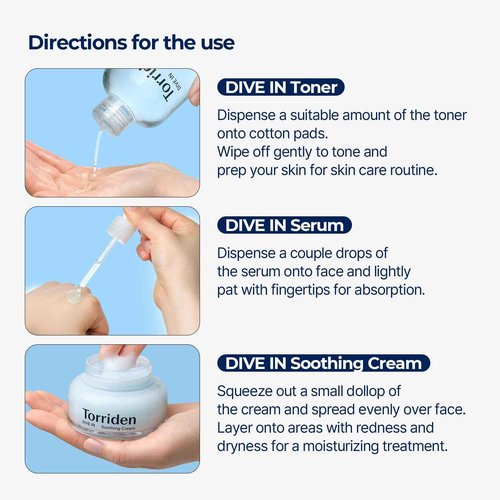 Directions for the use

Torriden
DIVE IN

DIVE IN Toner

Dispense a suitable amount of the toner onto cotton pads.
Wipe off gently to tone and prep your skin for skin care routine.

DIVE IN Serum

Dispense a couple drops of the serum onto face and lightly pat with fingertips for absorption.

Torriden
DIVE IN Soothing Cream

DIVE IN Soothing Cream

Squeeze out a small dollop of the cream and spread evenly over face.
Layer onto areas with redness and dryness for a moisturizing treatment.