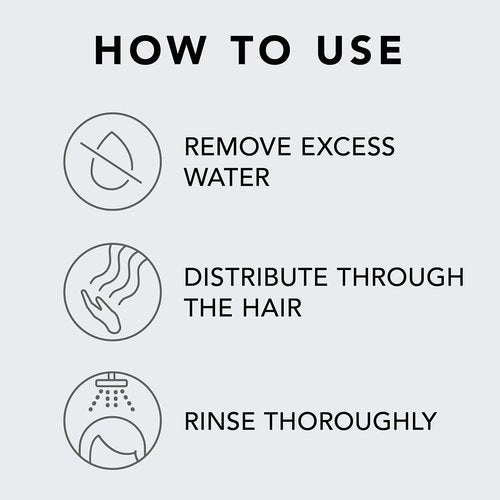 HOW TO USE

REMOVE EXCESS WATER

DISTRIBUTE THROUGH THE HAIR

RINSE THOROUGHLY