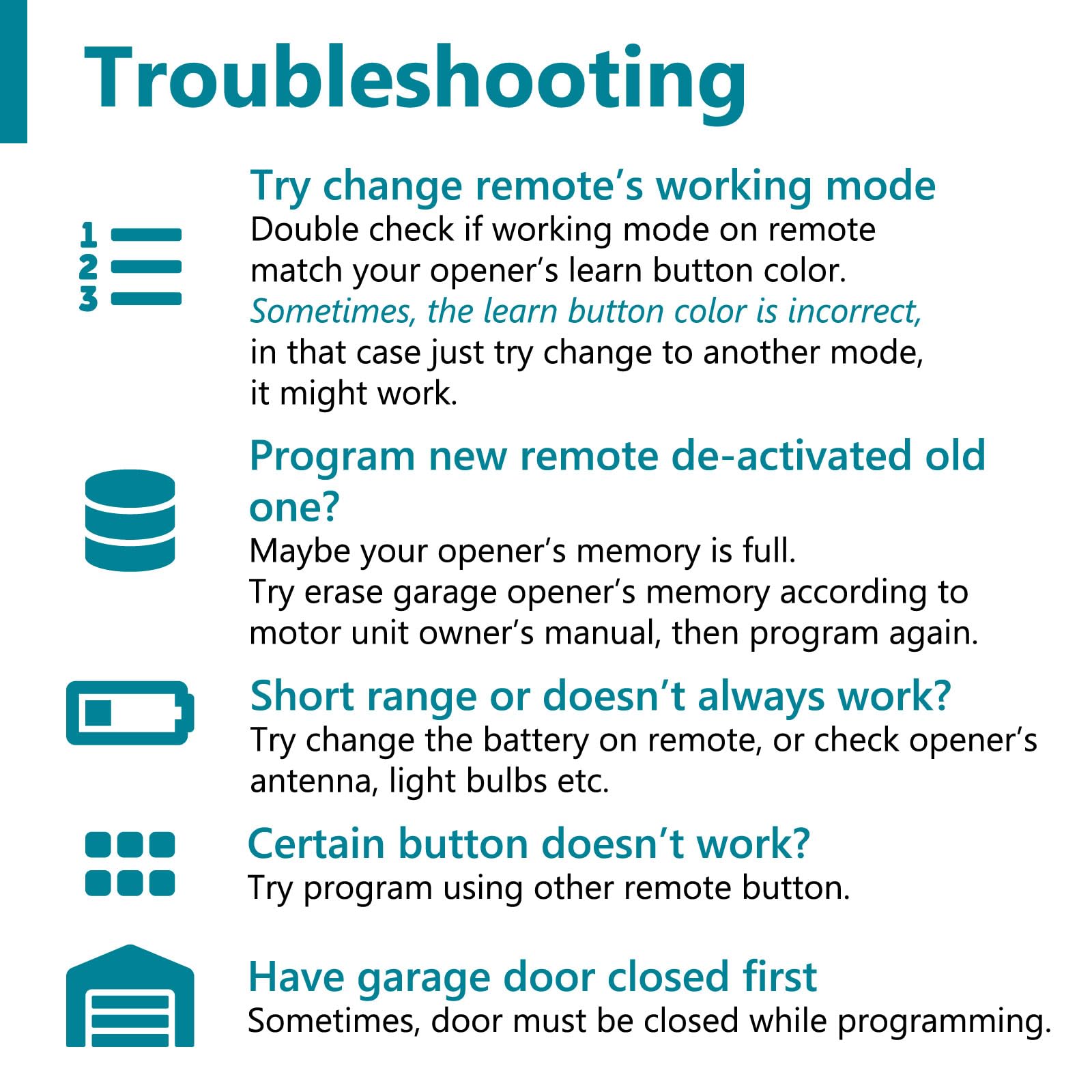 Troubleshooting

1
2
3

Try change remote's working mode
Double check if working mode on remote match your opener's learn button color. Sometimes, the learn button color is incorrect, in that case just try change to another mode, it might work.

Program new remote de-activated old one?
Maybe your opener's memory is full. Try erase garage opener's memory according to motor unit owner's manual, then program again.

Short range or doesn't always work?
Try change the battery on remote, or check opener's antenna, light bulbs etc.

Certain button doesn't work?
Try program using other remote button.

Have garage door closed first
Sometimes, door must be closed while programming.