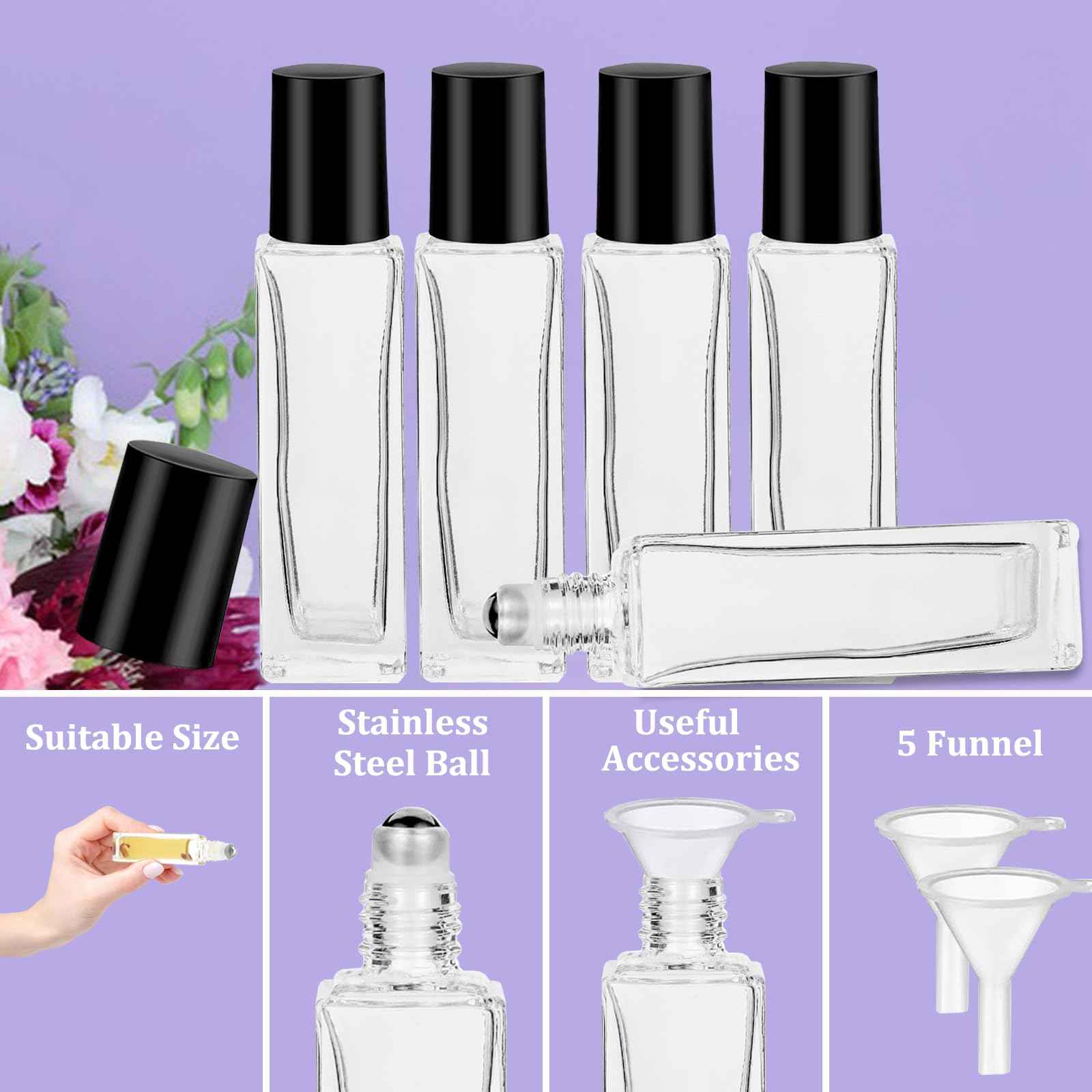 Suitable Size

Stainless Steel Ball

Useful Accessories

5 Funnel