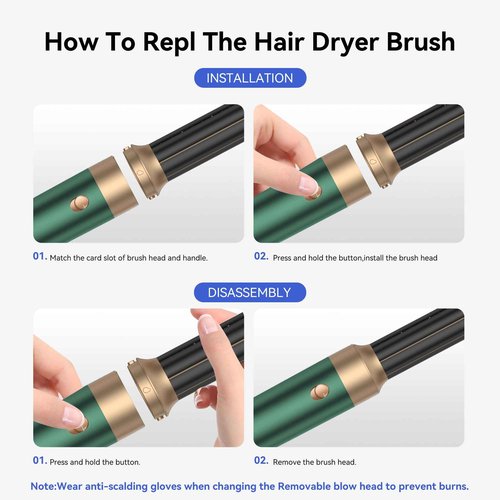 How To Repl The Hair Dryer Brush

INSTALLATION

01. Match the card slot of brush head and handle.

02. Press and hold the button,install the brush head

DISASSEMBLY

01. Press and hold the button.

02. Remove the brush head.

Note:Wear anti-scalding gloves when changing the Removable blow head to prevent burns.