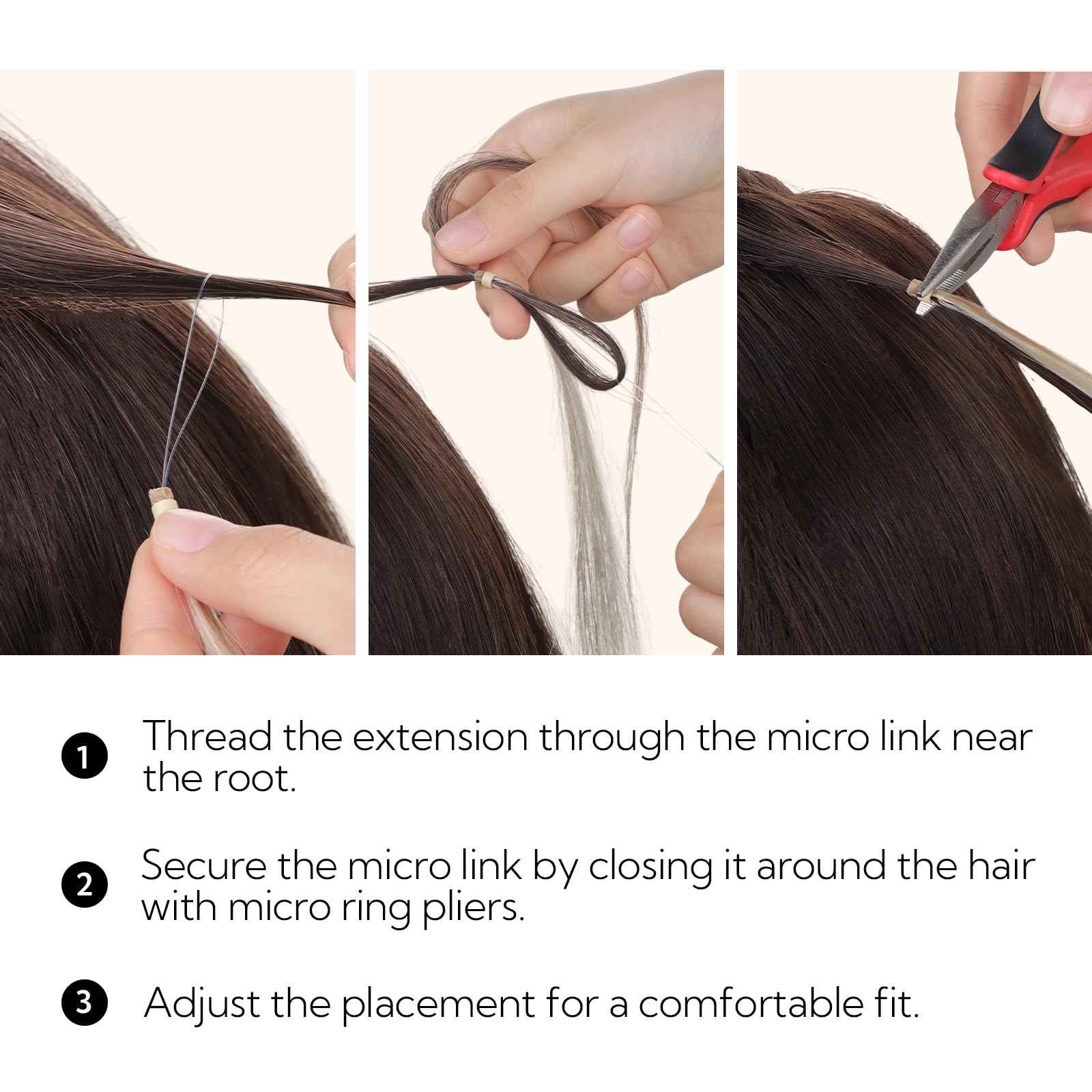 1 Thread the extension through the micro link near the root.

2 Secure the micro link by closing it around the hair with micro ring pliers.

3 Adjust the placement for a comfortable fit.