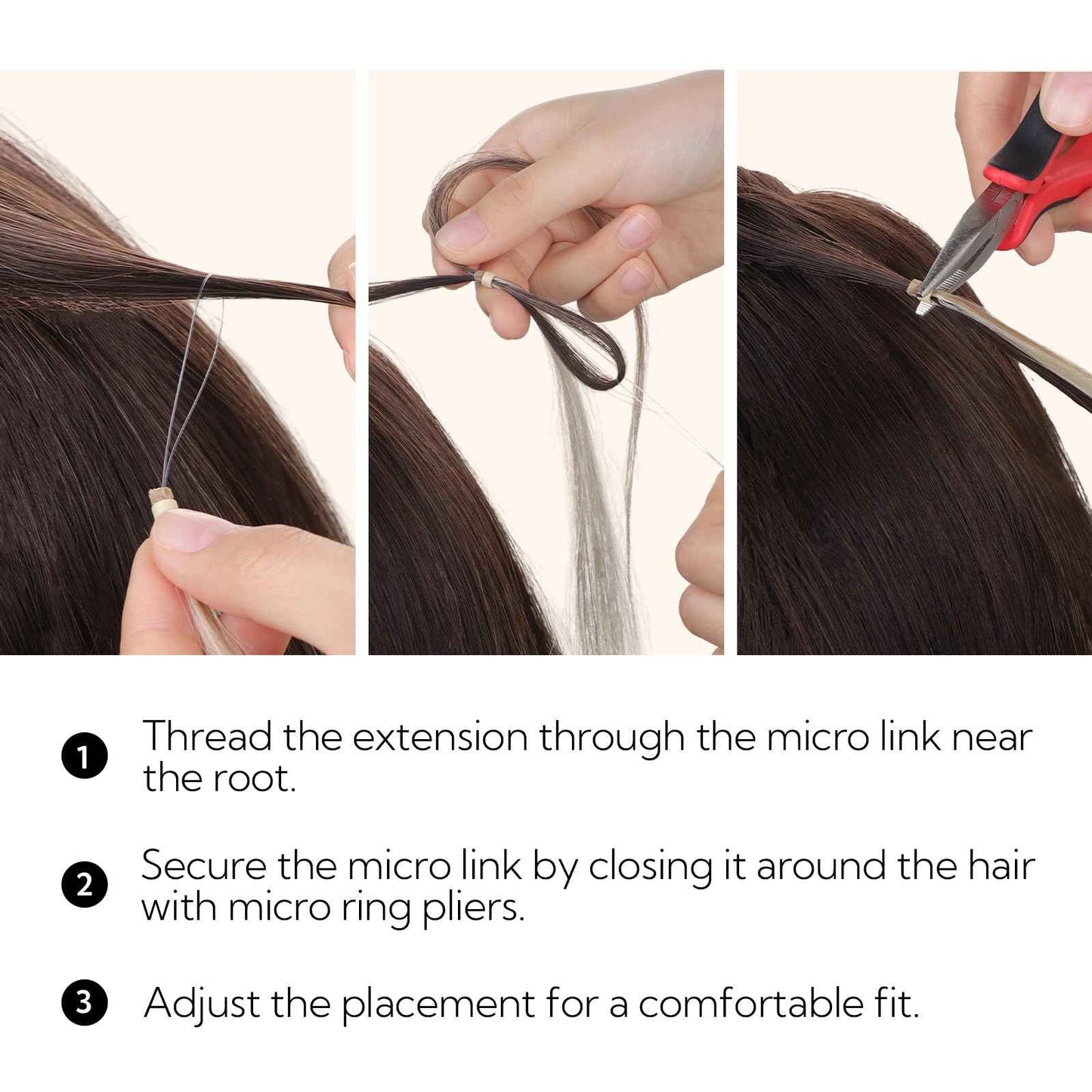 1 Thread the extension through the micro link near the root.

2 Secure the micro link by closing it around the hair with micro ring pliers.

3 Adjust the placement for a comfortable fit.