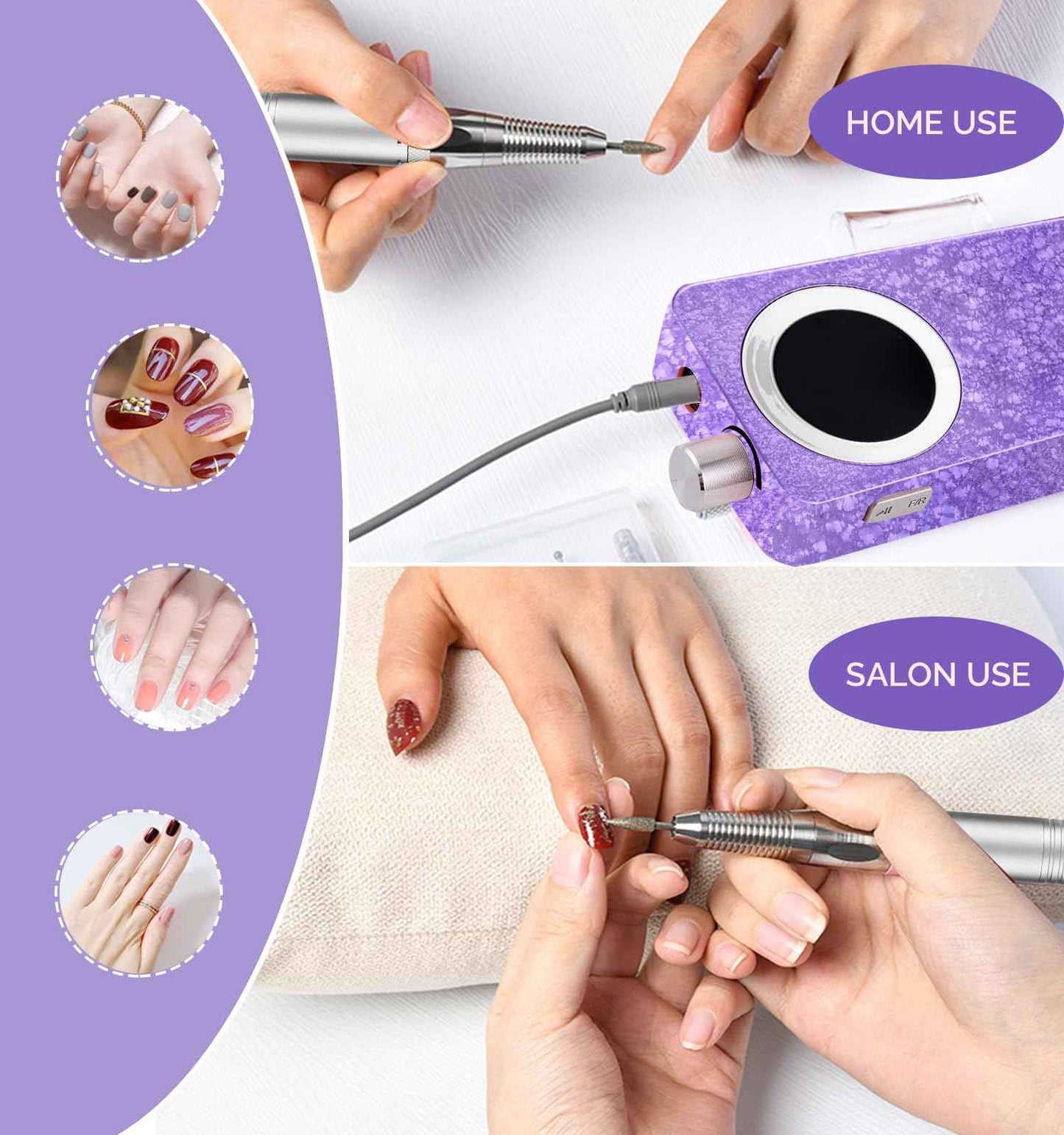 HOME USE

F/R

SALON USE