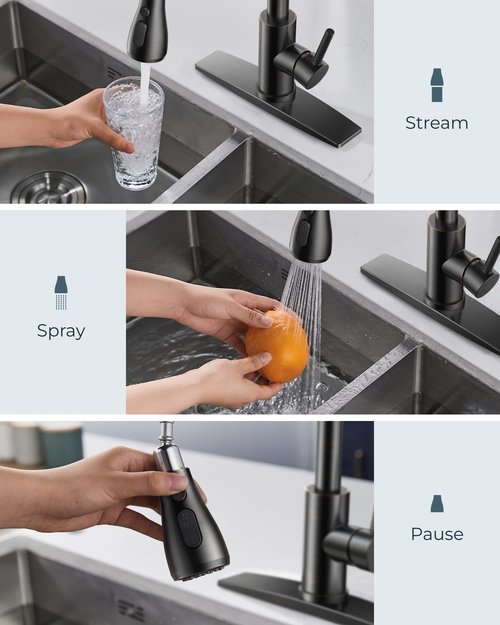 Stream

Spray

Pause