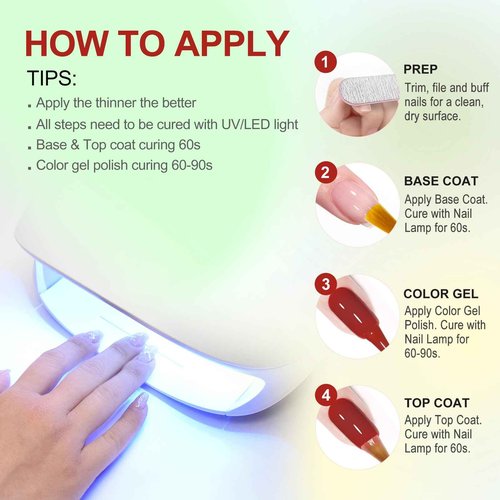 HOW TO APPLY

TIPS:

. Apply the thinner the better
. All steps need to be cured with UV/LED light
. Base & Top coat curing 60s
. Color gel polish curing 60-90s

1 PREP
Trim, file and buff nails for a clean, dry surface.

2 BASE COAT
Apply Base Coat. Cure with Nail Lamp for 60s.

3 COLOR GEL
Apply Color Gel Polish. Cure with Nail Lamp for 60-90s.

4 TOP COAT
Apply Top Coat. Cure with Nail Lamp for 60s.