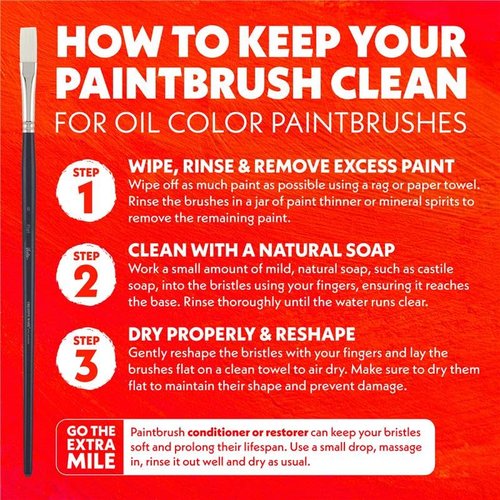 HOW TO KEEP YOUR PAINTBRUSH CLEAN
FOR OIL COLOR PAINTBRUSHES

STEP 1
WIPE, RINSE & REMOVE EXCESS PAINT
Wipe off as much paint as possible using a rag or paper towel. Rinse the brushes in a jar of paint thinner or mineral spirits to remove the remaining paint.

STEP 2
CLEAN WITH A NATURAL SOAP
Work a small amount of mild, natural soap, such as castile soap, into the bristles using your fingers, ensuring it reaches the base. Rinse thoroughly until the water runs clear.

STEP 3
DRY PROPERLY & RESHAPE
Gently reshape the bristles with your fingers and lay the brushes flat on a clean towel to air dry. Make sure to dry them flat to maintain their shape and prevent damage.

GO THE EXTRA MILE
Paintbrush conditioner or restorer can keep your bristles soft and prolong their lifespan. Use a small drop, massage in, rinse it out well and dry as usual.