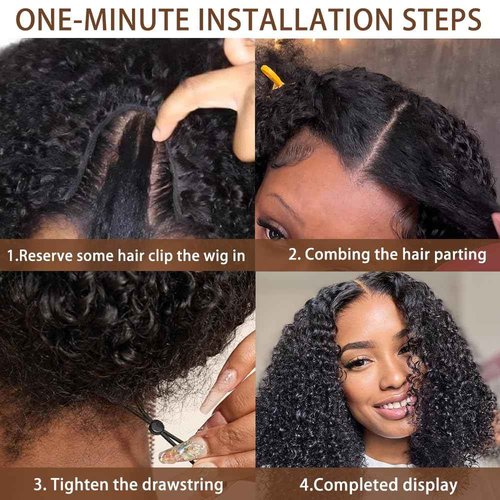 ONE-MINUTE INSTALLATION STEPS

1.Reserve some hair clip the wig in

2. Combing the hair parting

3. Tighten the drawstring

4.Completed display