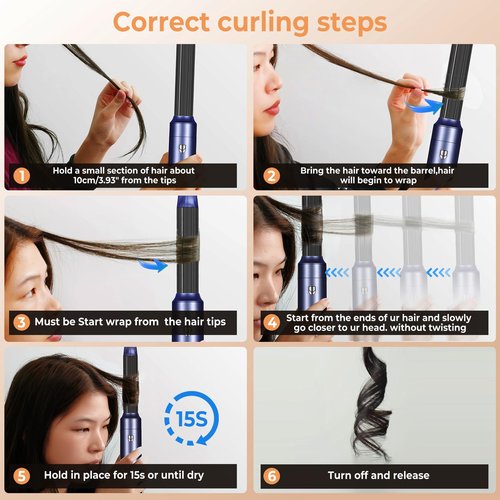 Correct curling steps

1 Hold a small section of hair about 10cm/3.93" from the tips

2 Bring the hair toward the barrel,hair will begin to wrap

3 Must be Start wrap from the hair tips

4 Start from the ends of ur hair and slowly go closer to ur head. without twisting

15S

5 Hold in place for 15s or until dry

6 Turn off and release