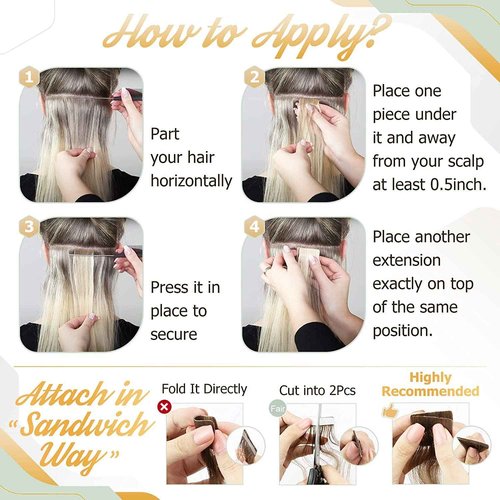 How to Apply?

1

Part your hair horizontally

2

Place one piece under it and away from your scalp at least 0.5inch.

3

Press it in place to secure

4

Place another extension exactly on top of the same position.

Attach in "Sandwich Way"

Fold It Directly

Cut into 2Pcs

Fair

Highly Recommended