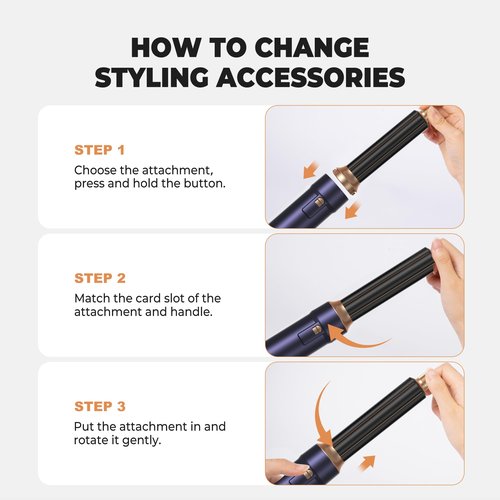 HOW TO CHANGE STYLING ACCESSORIES

STEP 1
Choose the attachment, press and hold the button.

STEP 2
Match the card slot of the attachment and handle.

STEP 3
Put the attachment in and rotate it gently.