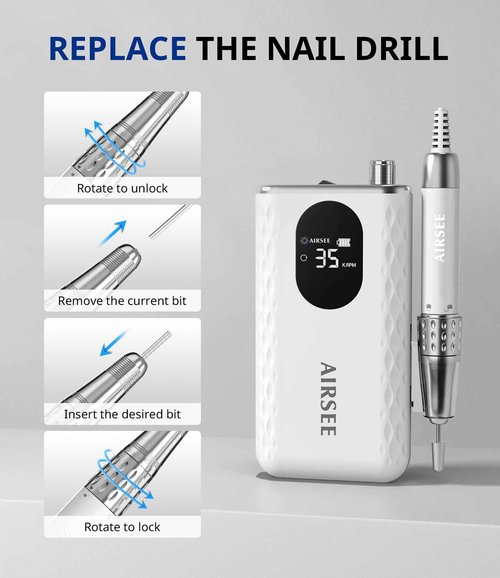 REPLACE THE NAIL DRILL

Rotate to unlock

Remove the current bit

Insert the desired bit

Rotate to lock

AIRSEE
35 K.RPM

AIRSEE

AIRSEE