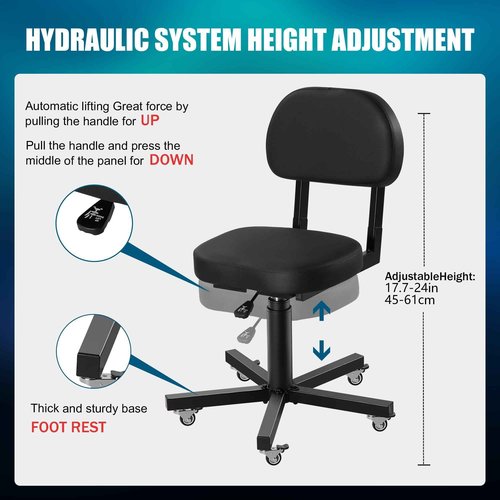 HYDRAULIC SYSTEM HEIGHT ADJUSTMENT

Automatic lifting Great force by pulling the handle for UP

Pull the handle and press the middle of the panel for DOWN

AdjustableHeight:
17.7-24in
45-61cm

Thick and sturdy base
FOOT REST