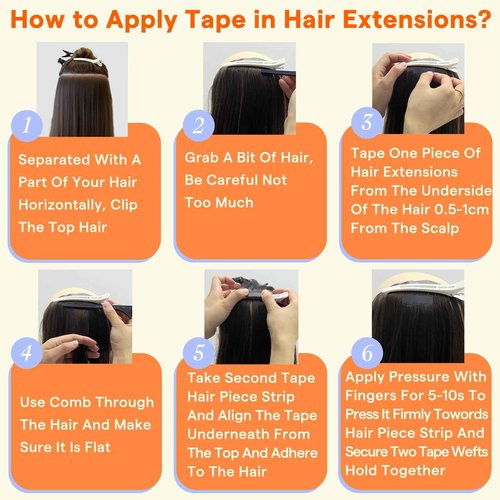 How to Apply Tape in Hair Extensions?

1

Separated With A Part Of Your Hair Horizontally, Clip The Top Hair

2

Grab A Bit Of Hair, Be Careful Not Too Much

3

Tape One Piece Of Hair Extensions From The Underside Of The Hair 0.5-1cm From The Scalp

4

Use Comb Through The Hair And Make Sure It Is Flat

5

Take Second Tape Hair Piece Strip And Align The Tape Underneath From The Top And Adhere To The Hair

6

Apply Pressure With Fingers For 5-10s To Press It Firmly Towords Hair Piece Strip And Secure Two Tape Wefts Hold Together