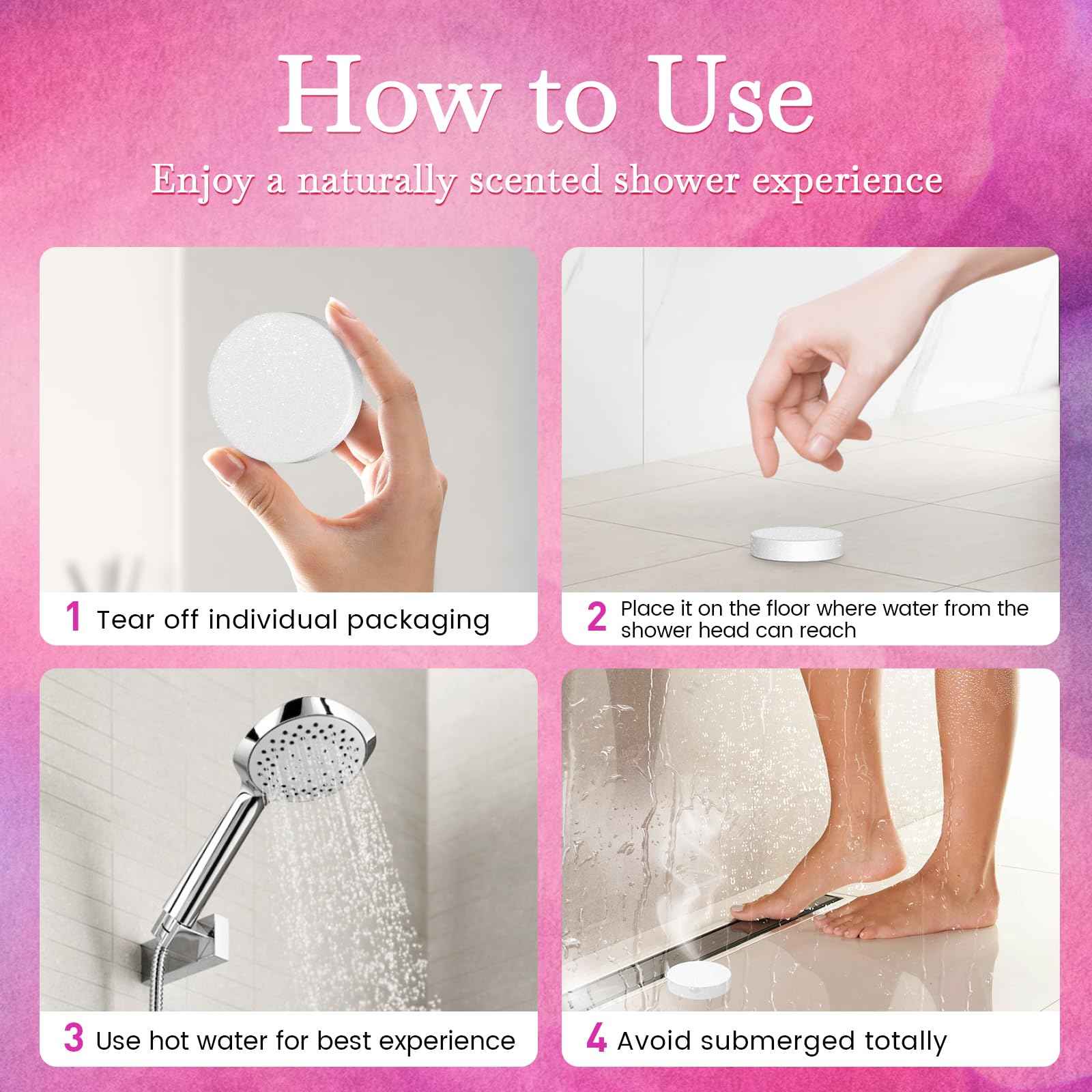 How to Use

Enjoy a naturally scented shower experience

1 Tear off individual packaging

2 Place it on the floor where water from the shower head can reach

3 Use hot water for best experience

4 Avoid submerged totally