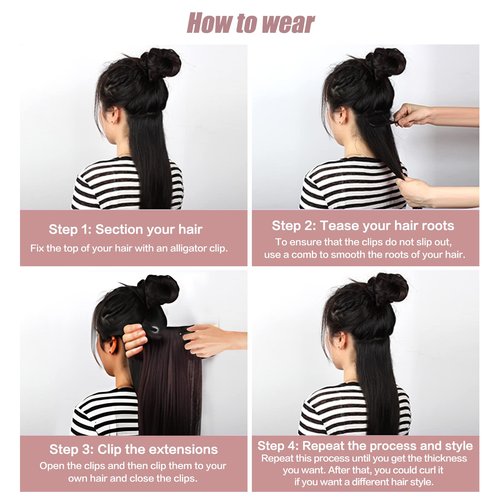 How to wear

Step 1: Section your hair
Fix the top of your hair with an alligator clip.

Step 2: Tease your hair roots
To ensure that the clips do not slip out, use a comb to smooth the roots of your hair.

Step 3: Clip the extensions
Open the clips and then clip them to your own hair and close the clips.

Step 4: Repeat the process and style
Repeat this process until you get the thickness you want. After that, you could curl it if you want a different hair style.