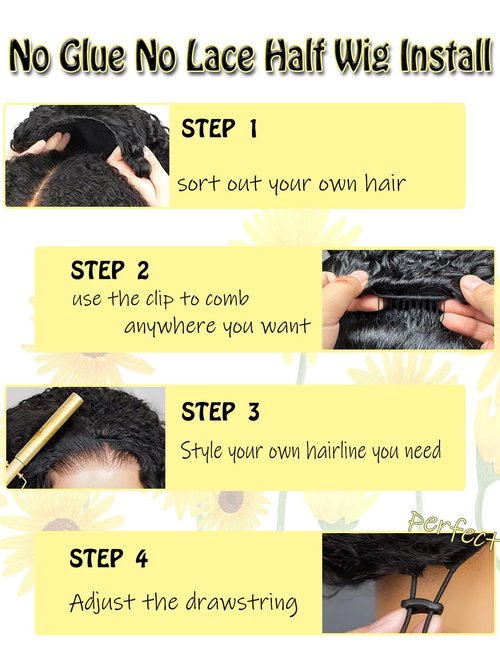 No Glue No Lace Half Wig Install

STEP 1
sort out your own hair

STEP 2
use the clip to comb anywhere you want

STEP 3
Style your own hairline you need

Perfect

STEP 4
Adjust the drawstring