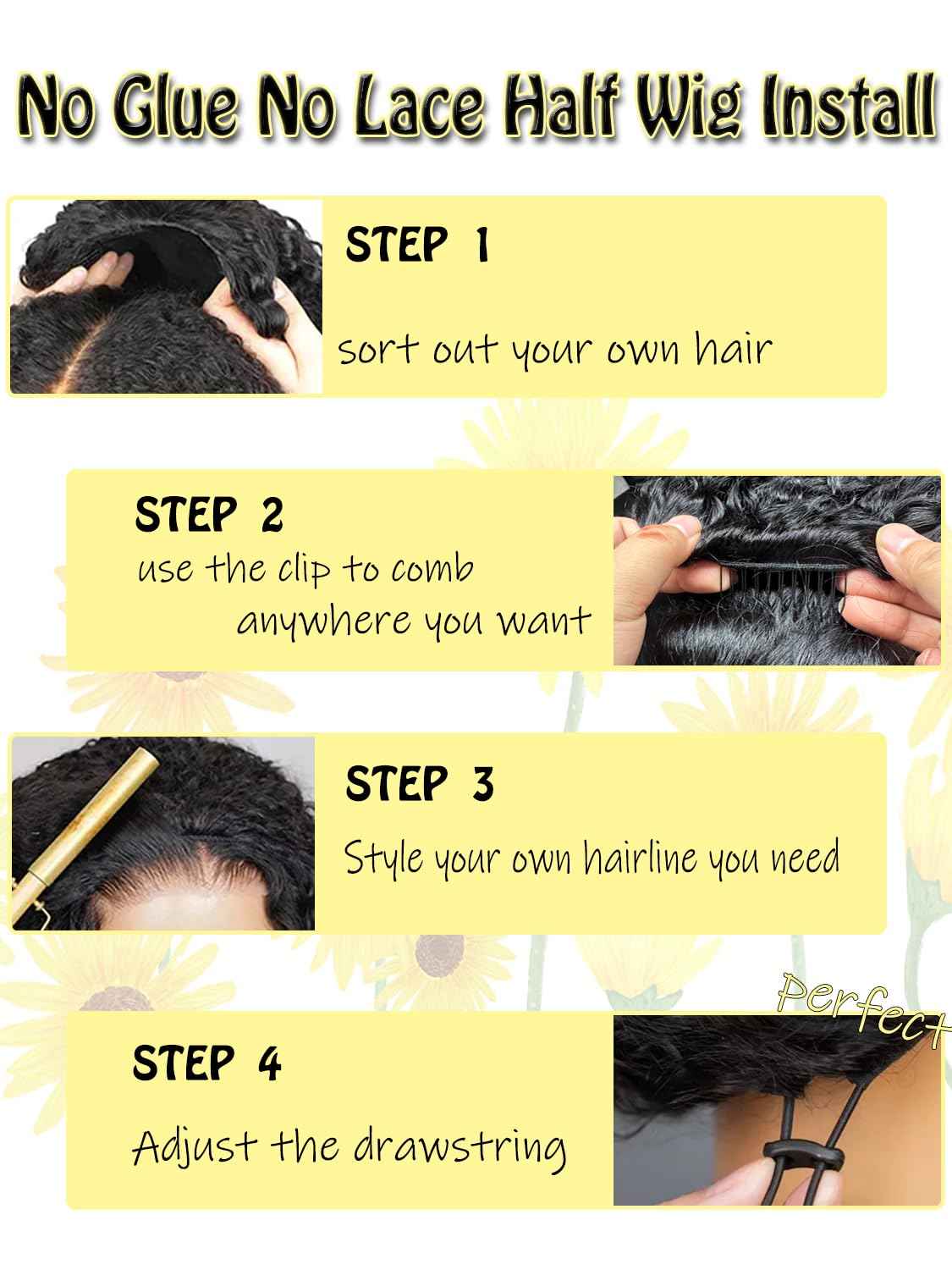 No Glue No Lace Half Wig Install

STEP 1

sort out your own hair

STEP 2
use the clip to comb anywhere you want

STEP 3

Style your own hairline you need

Perfect

STEP 4

Adjust the drawstring