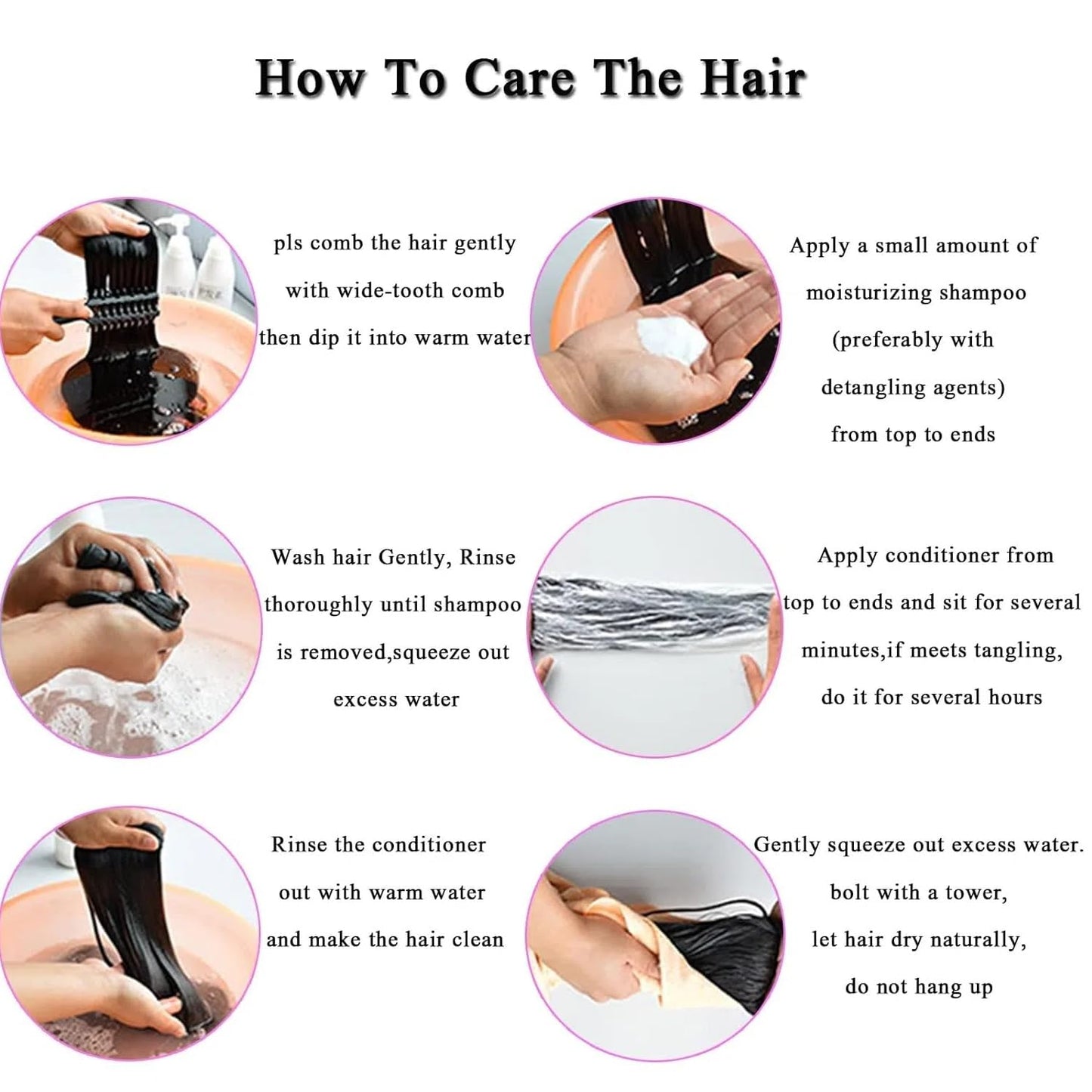 How To Care The Hair

pls comb the hair gently with wide-tooth comb then dip it into warm water

Apply a small amount of moisturizing shampoo (preferably with detangling agents) from top to ends

Wash hair Gently, Rinse thoroughly until shampoo is removed,squeeze out excess water

Apply conditioner from top to ends and sit for several minutes,if meets tangling, do it for several hours

Rinse the conditioner out with warm water and make the hair clean

Gently squeeze out excess water. bolt with a tower, let hair dry naturally, do not hang up