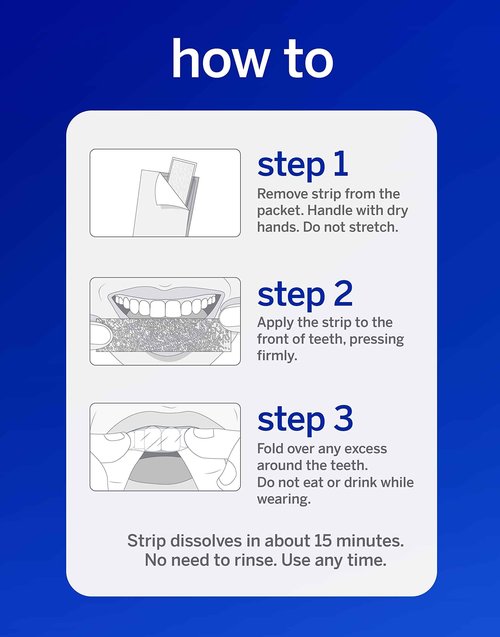 how to

step 1
Remove strip from the packet. Handle with dry hands. Do not stretch.

step 2
Apply the strip to the front of teeth, pressing firmly.

step 3
Fold over any excess around the teeth.
Do not eat or drink while wearing.

Strip dissolves in about 15 minutes.
No need to rinse. Use any time.