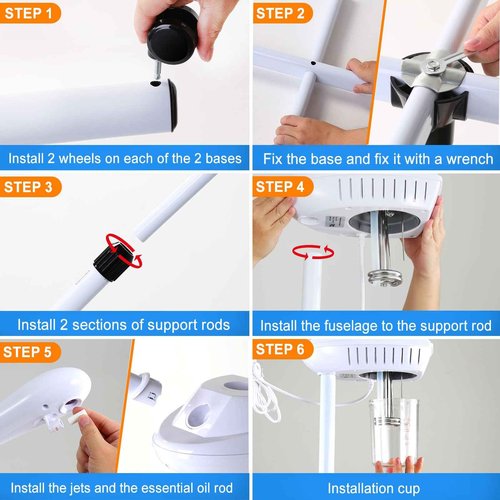 STEP 1

Install 2 wheels on each of the 2 bases

STEP 2

Fix the base and fix it with a wrench

STEP 3

Install 2 sections of support rods

STEP 4

Install the fuselage to the support rod

STEP 5

Install the jets and the essential oil rod

STEP 6

Installation cup