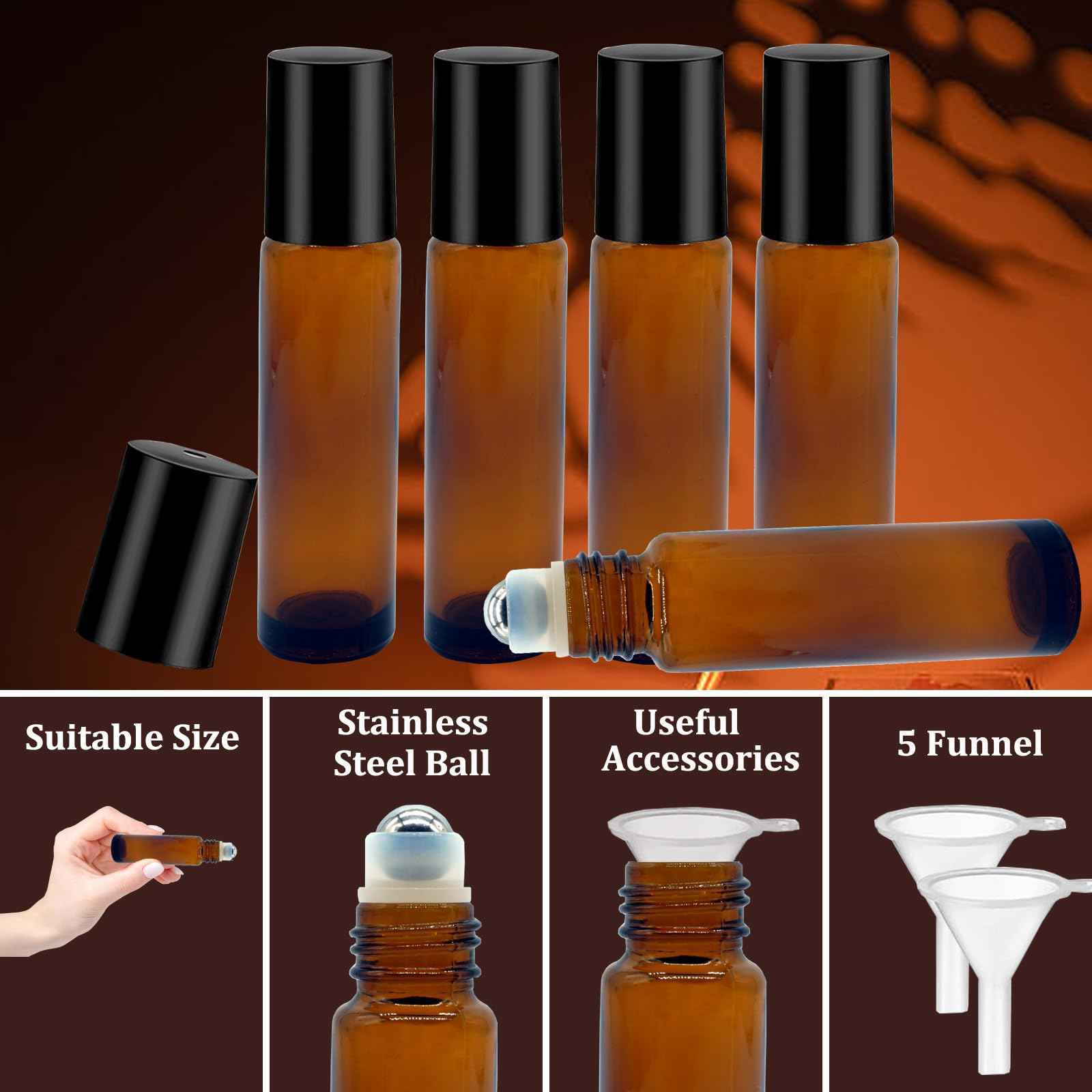 Suitable Size

Stainless Steel Ball

Useful Accessories

5 Funnel