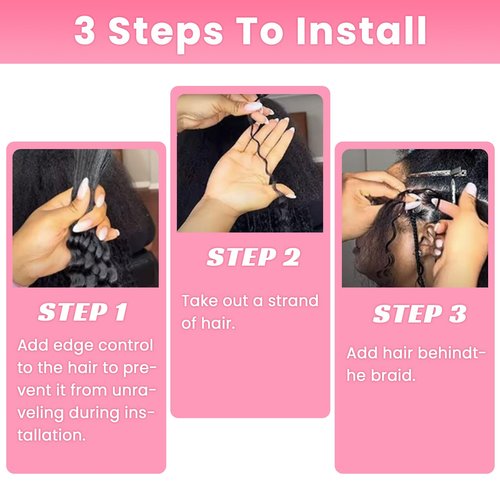 3 Steps To Install

STEP 1

Add edge control to the hair to prevent it from unraveling during installation.

STEP 2

Take out a strand of hair.

STEP 3

Add hair behindthe braid.