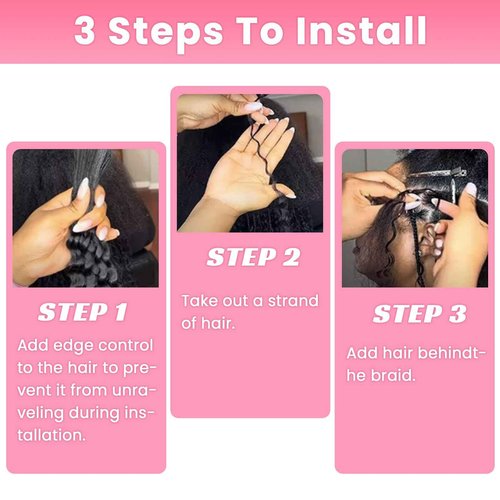 3 Steps To Install

STEP 1

Add edge control to the hair to prevent it from unraveling during installation.

STEP 2

Take out a strand of hair.

STEP 3

Add hair behindthe braid.