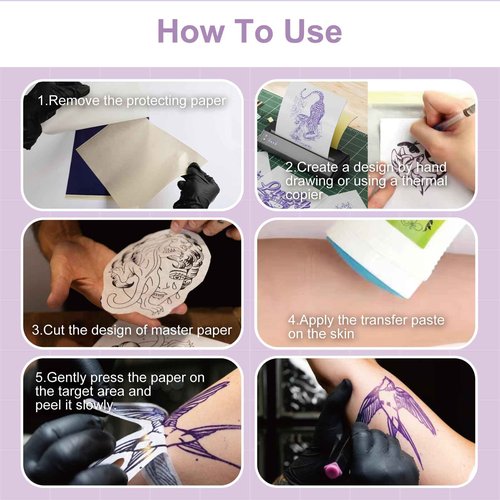 How To Use

1.Remove the protecting paper

2.Create a design by hand drawing or using a thermal copier

3.Cut the design of master paper

4.Apply the transfer paste on the skin

5.Gently press the paper on the target area and peel it slowly.