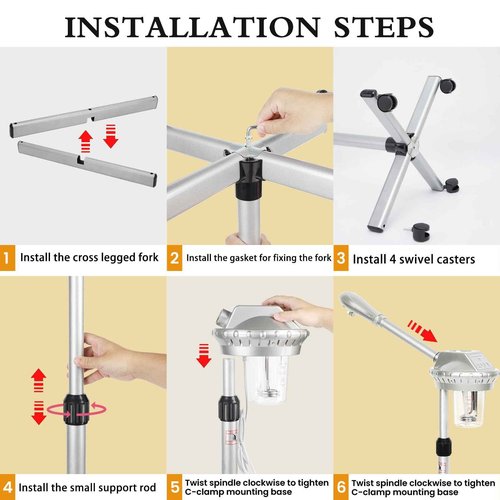 INSTALLATION STEPS

1 Install the cross legged fork

2 Install the gasket for fixing the fork

3 Install 4 swivel casters

4 Install the small support rod

5 Twist spindle clockwise to tighten C-clamp mounting base

6 Twist spindle clockwise to tighten C-clamp mounting base