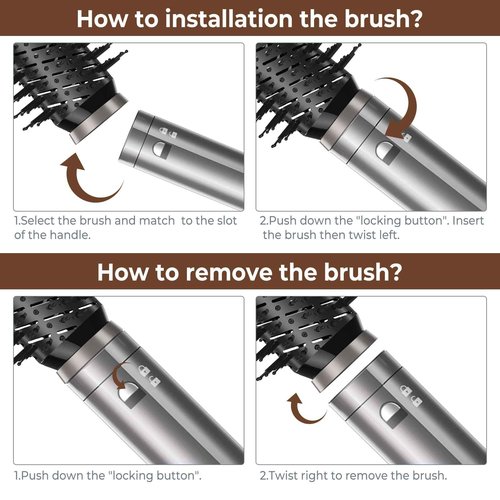 How to installation the brush?

1.Select the brush and match to the slot of the handle.

2.Push down the "locking button". Insert the brush then twist left.

How to remove the brush?

1.Push down the "locking button".

2.Twist right to remove the brush.