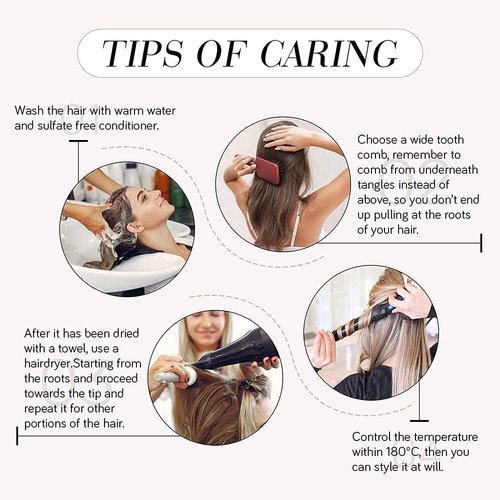 TIPS OF CARING

01
Wash the hair with warm water and sulfate free conditioner.

02
Choose a wide tooth comb, remember to comb from underneath tangles instead of above, so you don't end up pulling at the roots of your hair.

03
After it has been dried with a towel, use a hairdryer.Starting from the roots and proceed towards the tip and repeat it for other portions of the hair.

04
Control the temperature within 180°C, then you can style it at will.