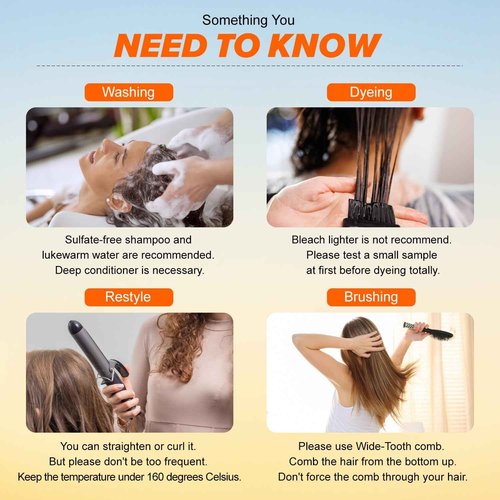 Something You
NEED TO KNOW

Washing

Sulfate-free shampoo and lukewarm water are recommended. Deep conditioner is necessary.

Dyeing

Bleach lighter is not recommend. Please test a small sample at first before dyeing totally.

Restyle

You can straighten or curl it. But please don't be too frequent. Keep the temperature under 160 degrees Celsius.

Brushing

Please use Wide-Tooth comb. Comb the hair from the bottom up. Don't force the comb through your hair.