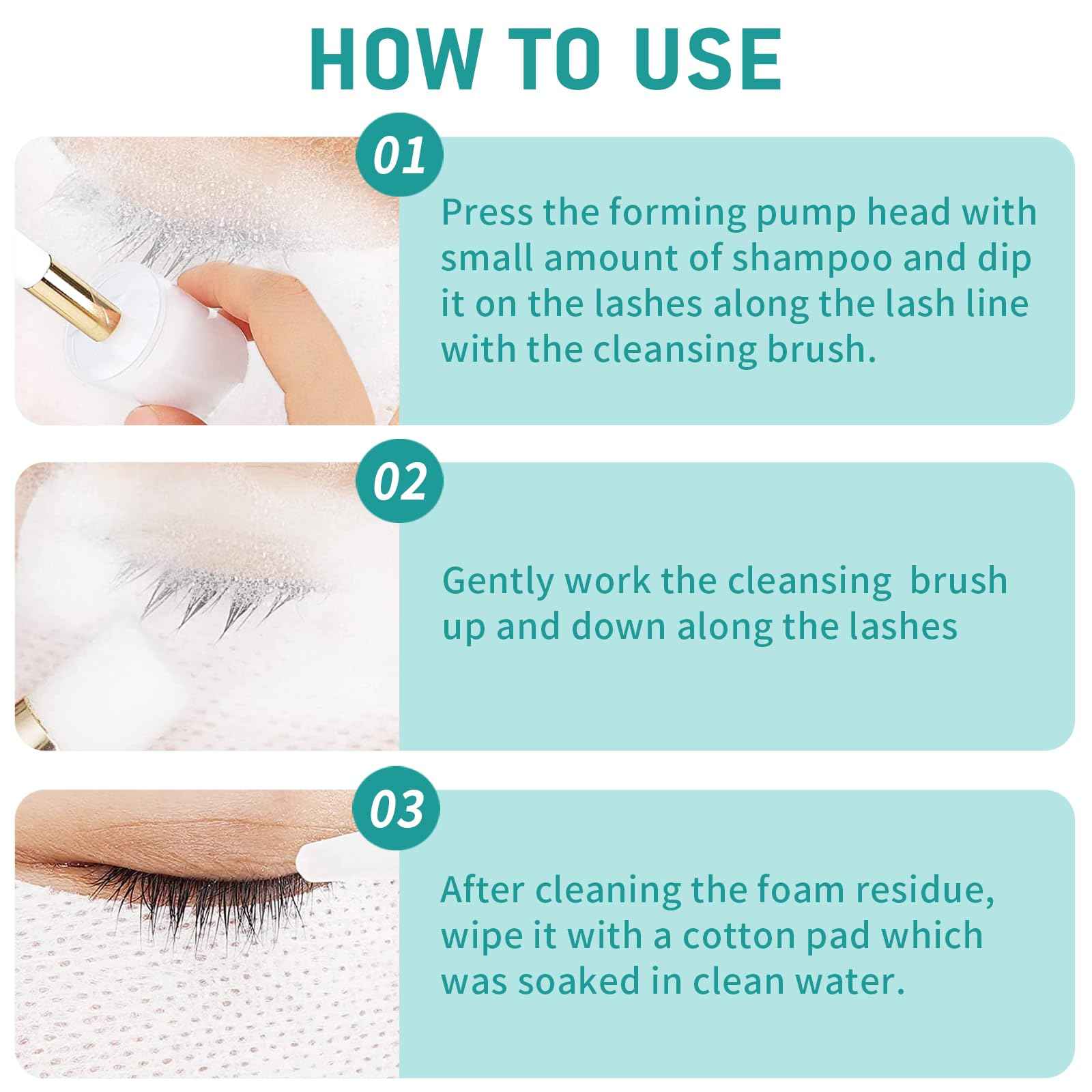 HOW TO USE

01

Press the forming pump head with small amount of shampoo and dip it on the lashes along the lash line with the cleansing brush.

02

Gently work the cleansing  brush up and down along the lashes

03

After cleaning the foam residue, wipe it with a cotton pad which was soaked in clean water.