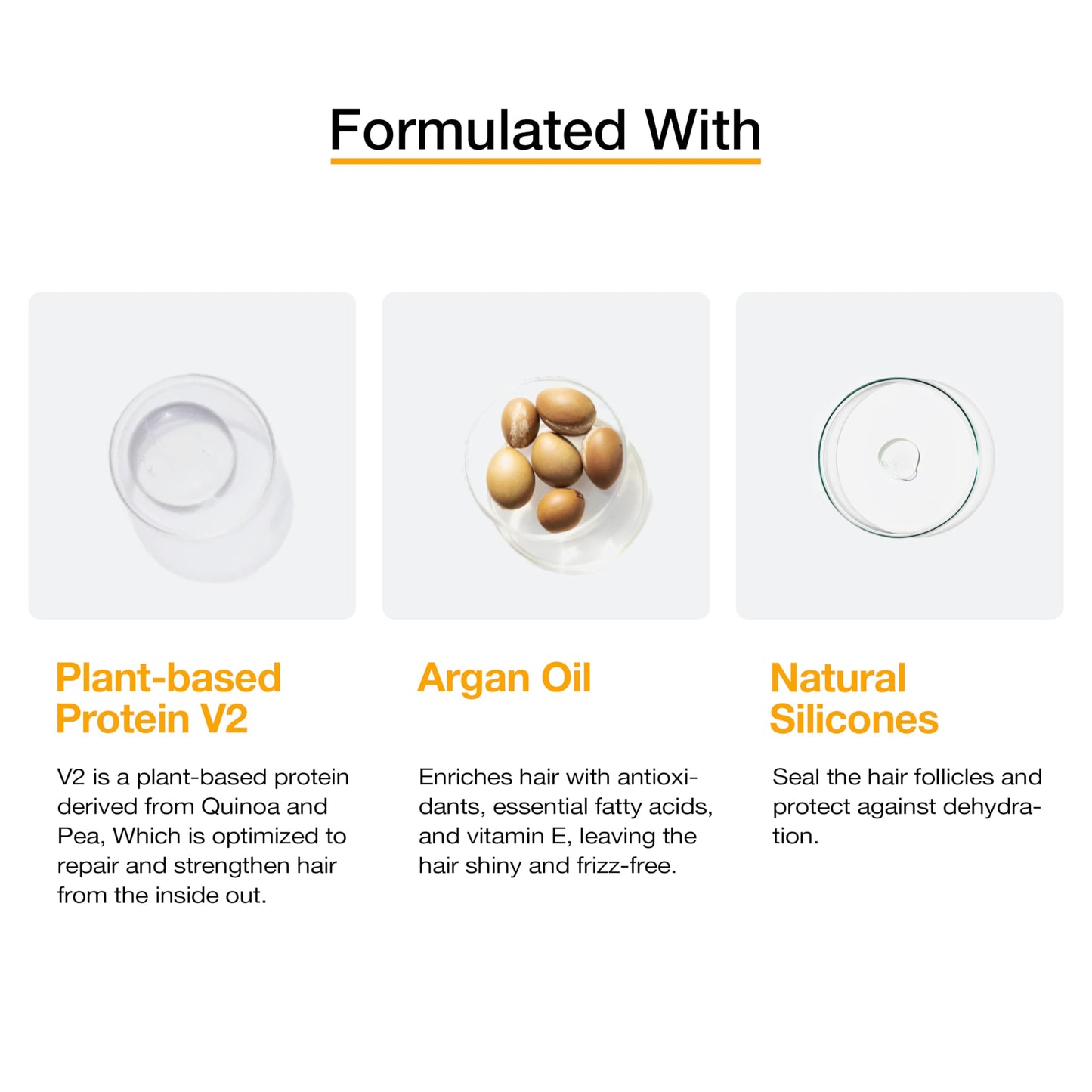 Formulated With

Plant-based Protein V2

V2 is a plant-based protein derived from Quinoa and Pea, Which is optimized to repair and strengthen hair from the inside out.

Argan Oil

Enriches hair with antioxidants, essential fatty acids, and vitamin E, leaving the hair shiny and frizz-free.

Natural Silicones

Seal the hair follicles and protect against dehydration.