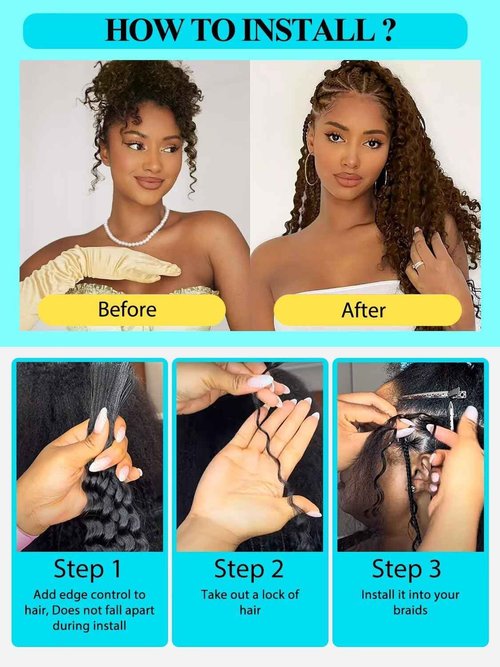 HOW TO INSTALL ?

Before

After

Step 1
Add edge control to hair, Does not fall apart during install

Step 2
Take out a lock of hair

Step 3
Install it into your braids