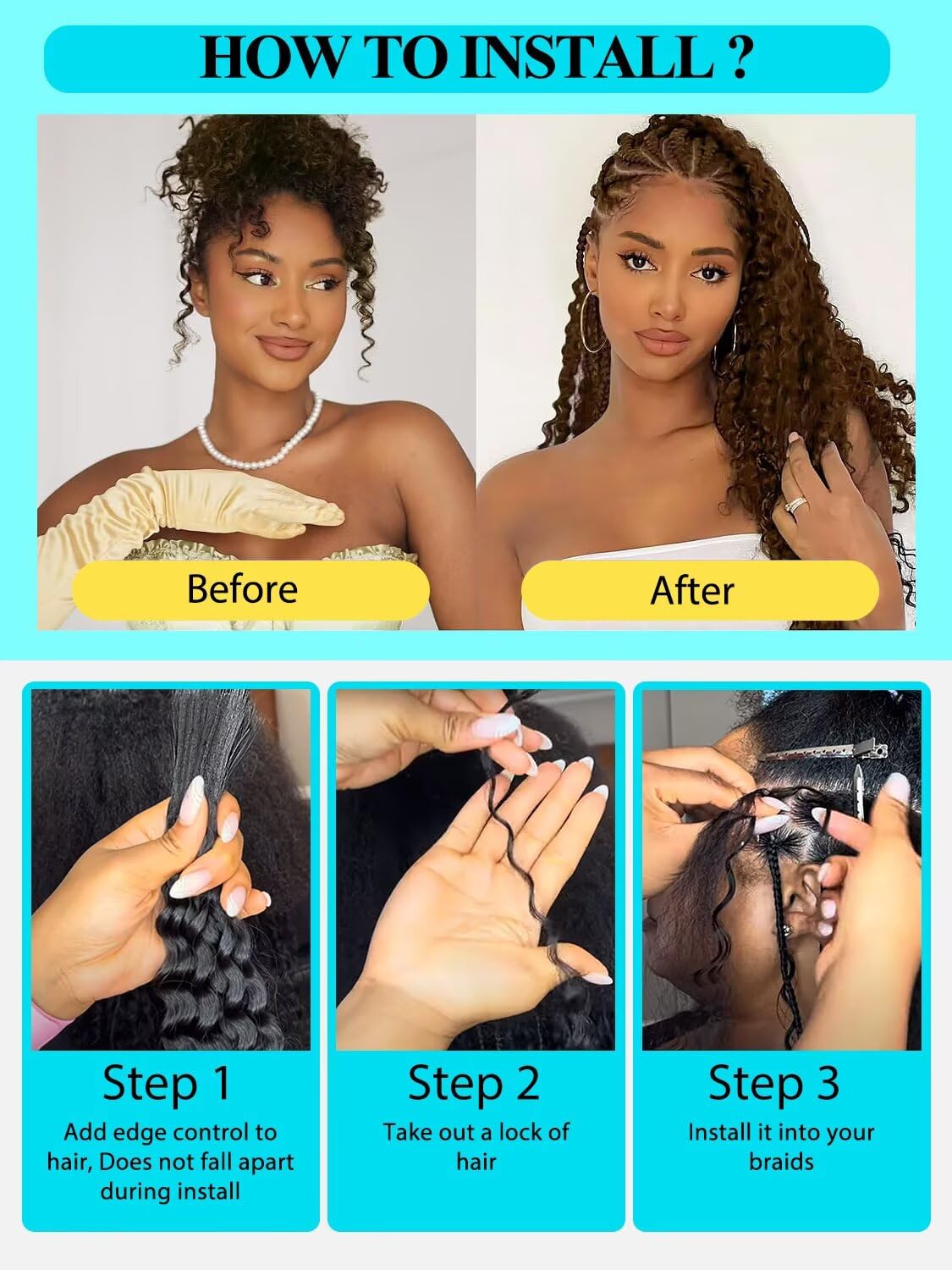 HOW TO INSTALL ?

Before

After

Step 1
Add edge control to hair, Does not fall apart during install

Step 2
Take out a lock of hair

Step 3
Install it into your braids